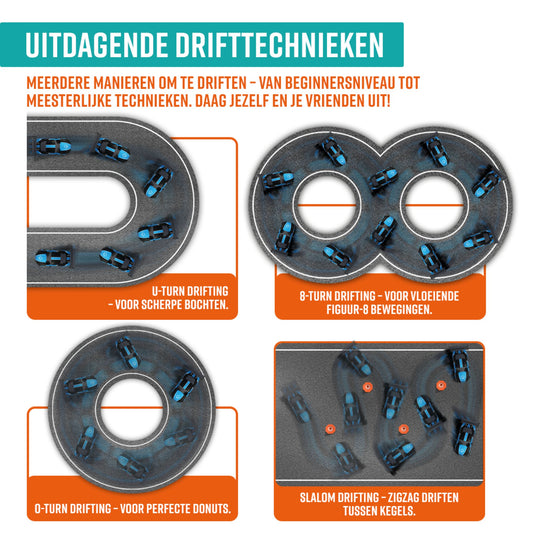 UITDAGENDE DRIFTTECHNIEKEN

MEERDERE MANIEREN OM TE DRIFTEN – VAN BEGINNERSNIVEAU TOT MEESTERLIJKE TECHNIEKEN. DAAG JEZELF EN JE VRIENDEN UIT!

U-TURN DRIFTING – VOOR SCHERPE BOCHTEN.

8-TURN DRIFTING – VOOR VLOEIENDE FIGUUR-8 BEWEGINGEN.

O-TURN DRIFTING – VOOR PERFECTE DONUTS.

SLALOM DRIFTING – ZIGZAG DRIFTEN TUSSEN KEGELS.